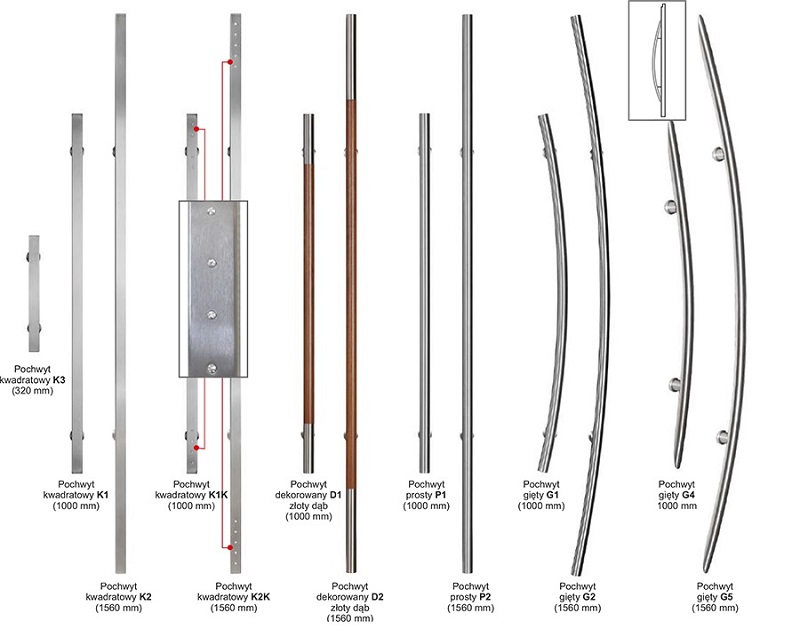 Pochwyt kwadratowy **K3** (320 mm)

Pochwyt kwadratowy **K1** (1000 mm)

Pochwyt kwadratowy **K2** (1560 mm)

Pochwyt kwadratowy **K1K** (1000 mm)

Pochwyt kwadratowy **K2K** (1560 mm)

Pochwyt dekorowany **D1** złoty dąb (1000 mm)

Pochwyt dekorowany **D2** złoty dąb (1560 mm)

Pochwyt prosty **P1** (1000 mm)

Pochwyt prosty **P2** (1560 mm)

Pochwyt gięty **G1** (1000 mm)

Pochwyt gięty **G2** (1560 mm)

Pochwyt gięty **G4** 1000 mm

Pochwyt gięty **G5** (1560 mm)